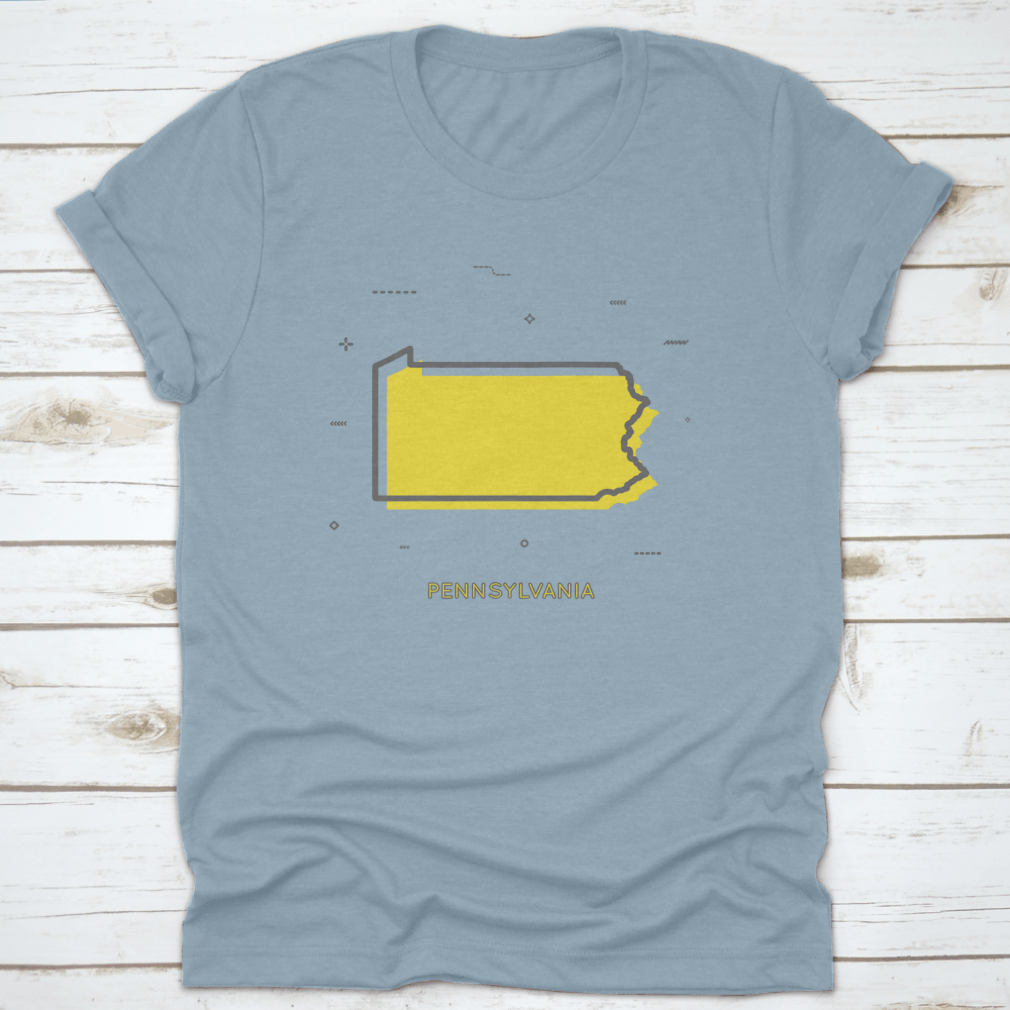 PENNSYLVANIA