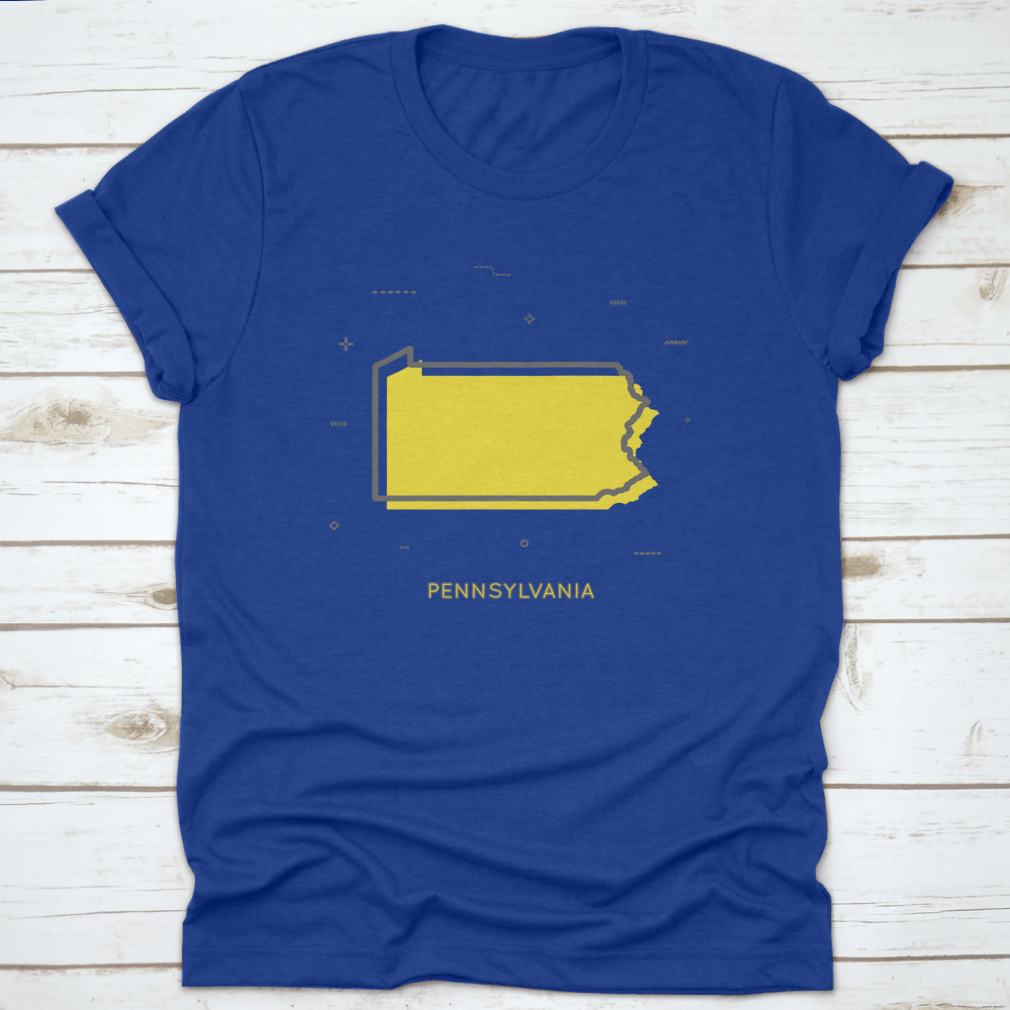 PENNSYLVANIA